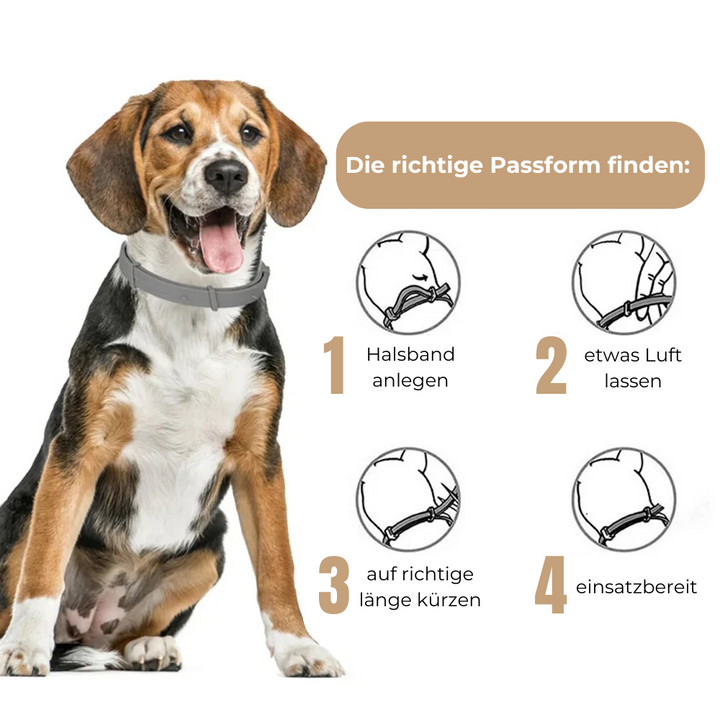 Die richtige Passform finden:

1 Halsband anlegen

2 etwas Luft lassen

3 auf richtige länge kürzen

4 einsatzbereit